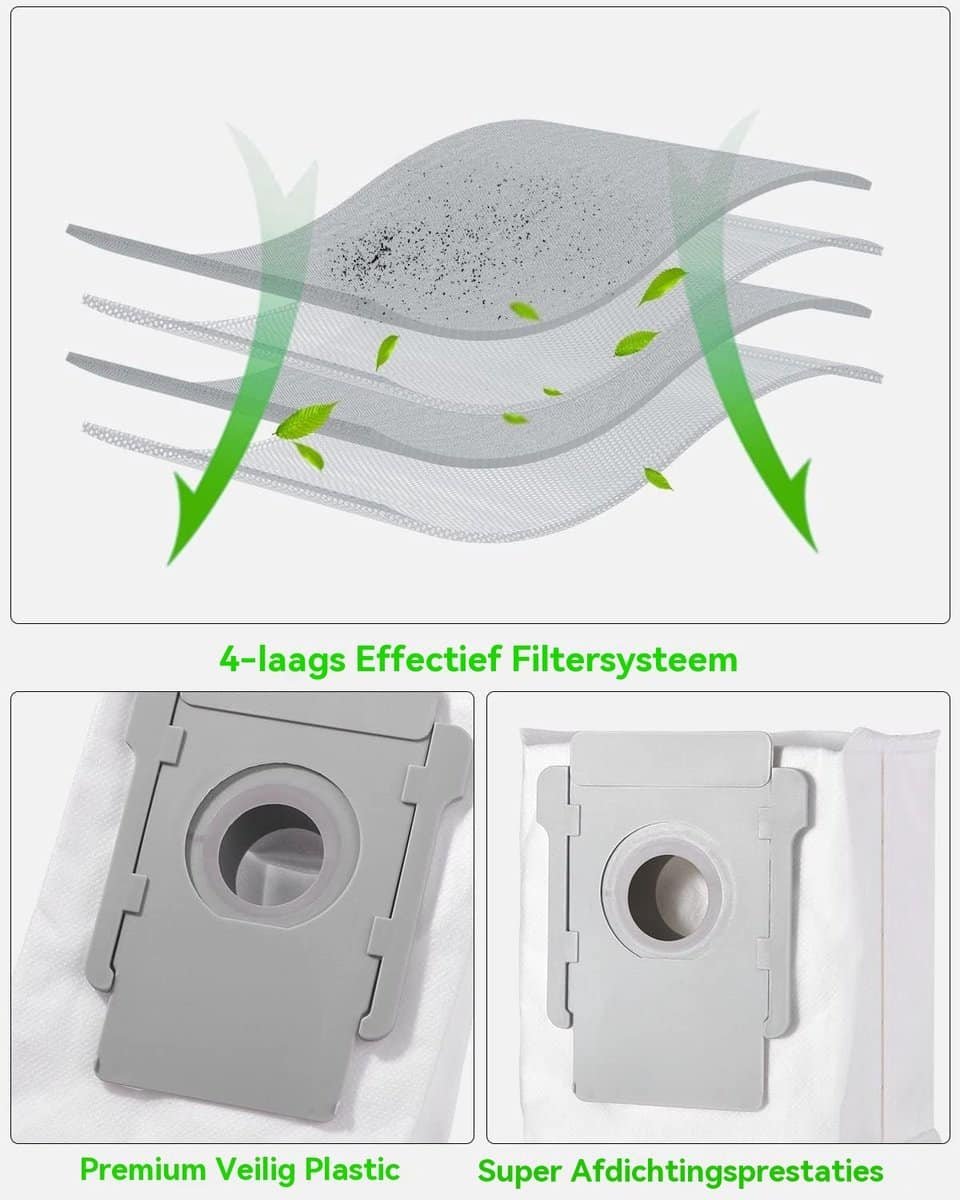 4-laags Effectief Filtersysteem

Premium Veilig Plastic

Super Afdichtingsprestaties