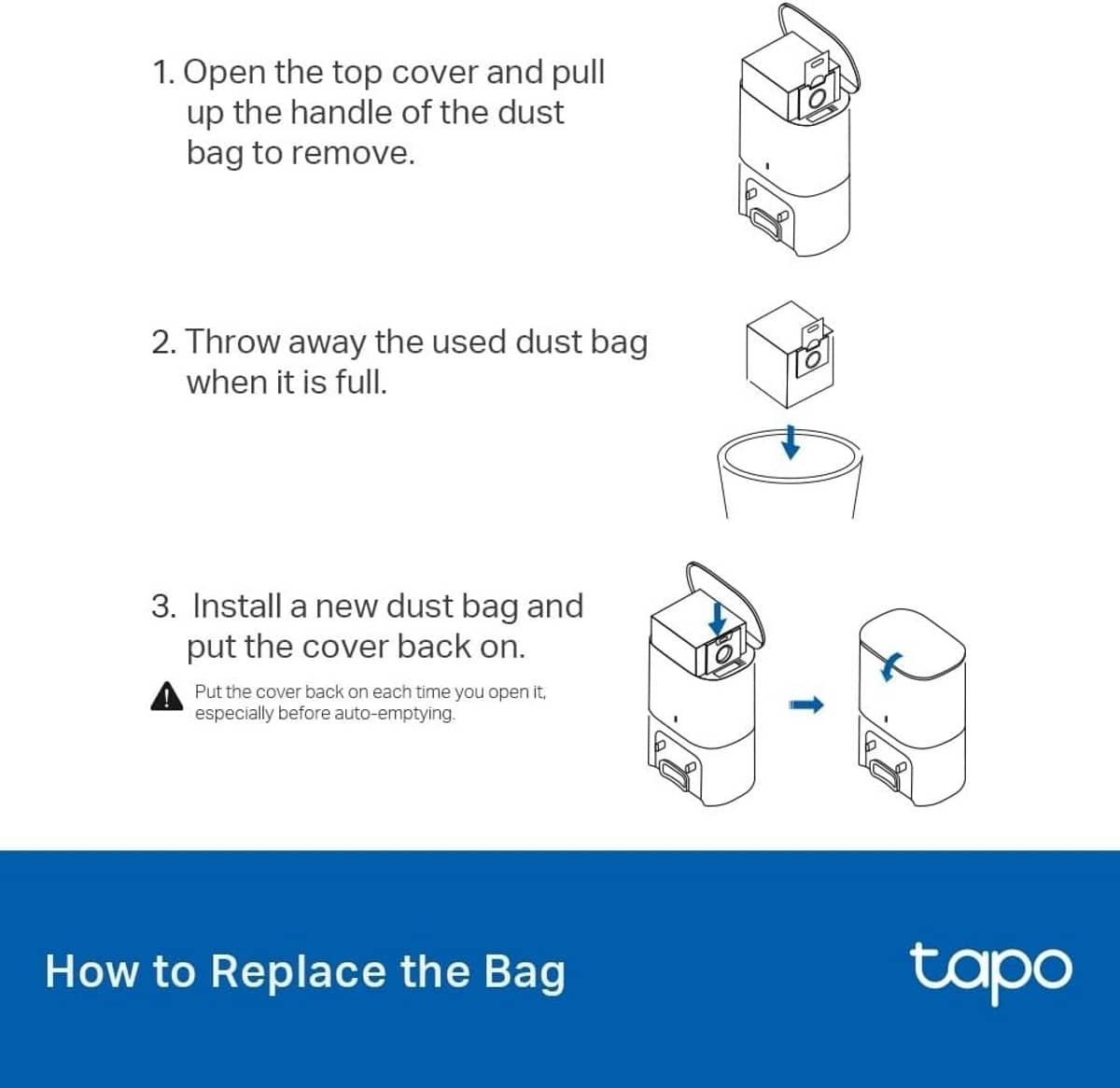 1. Open the top cover and pull up the handle of the dust bag to remove.

2. Throw away the used dust bag when it is full.

3. Install a new dust bag and put the cover back on.

Put the cover back on each time you open it, especially before auto-emptying.

How to Replace the Bag

tapo